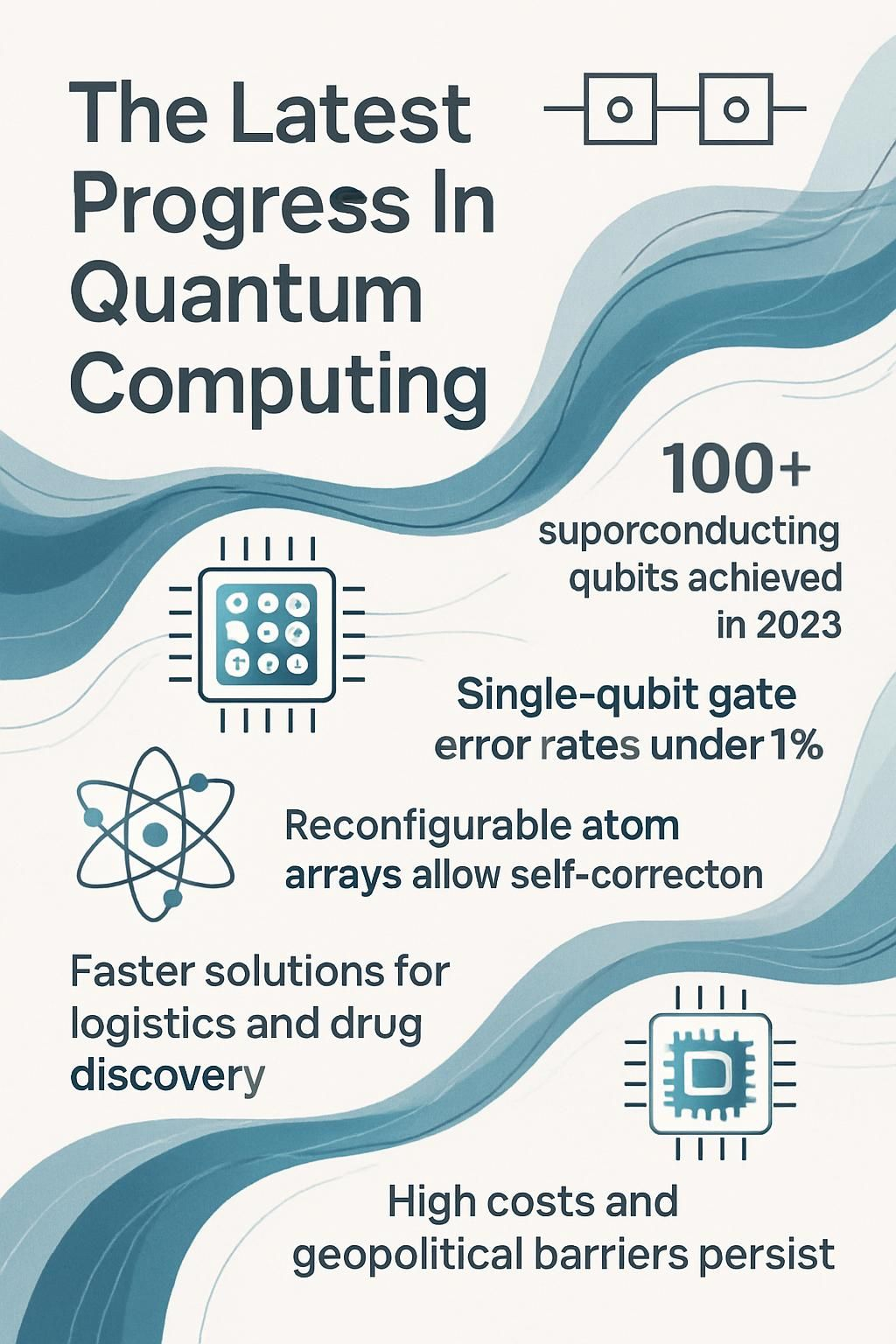 The Latest Progress In Quantum Computing

100+
suporconducting qubits achieved in 2023

Single-qubit gate error rates under 1%

Reconfigurable atom arrays allow self-correcton

Faster solutions for logistics and drug discovery

High costs and geopolitical barriers persist